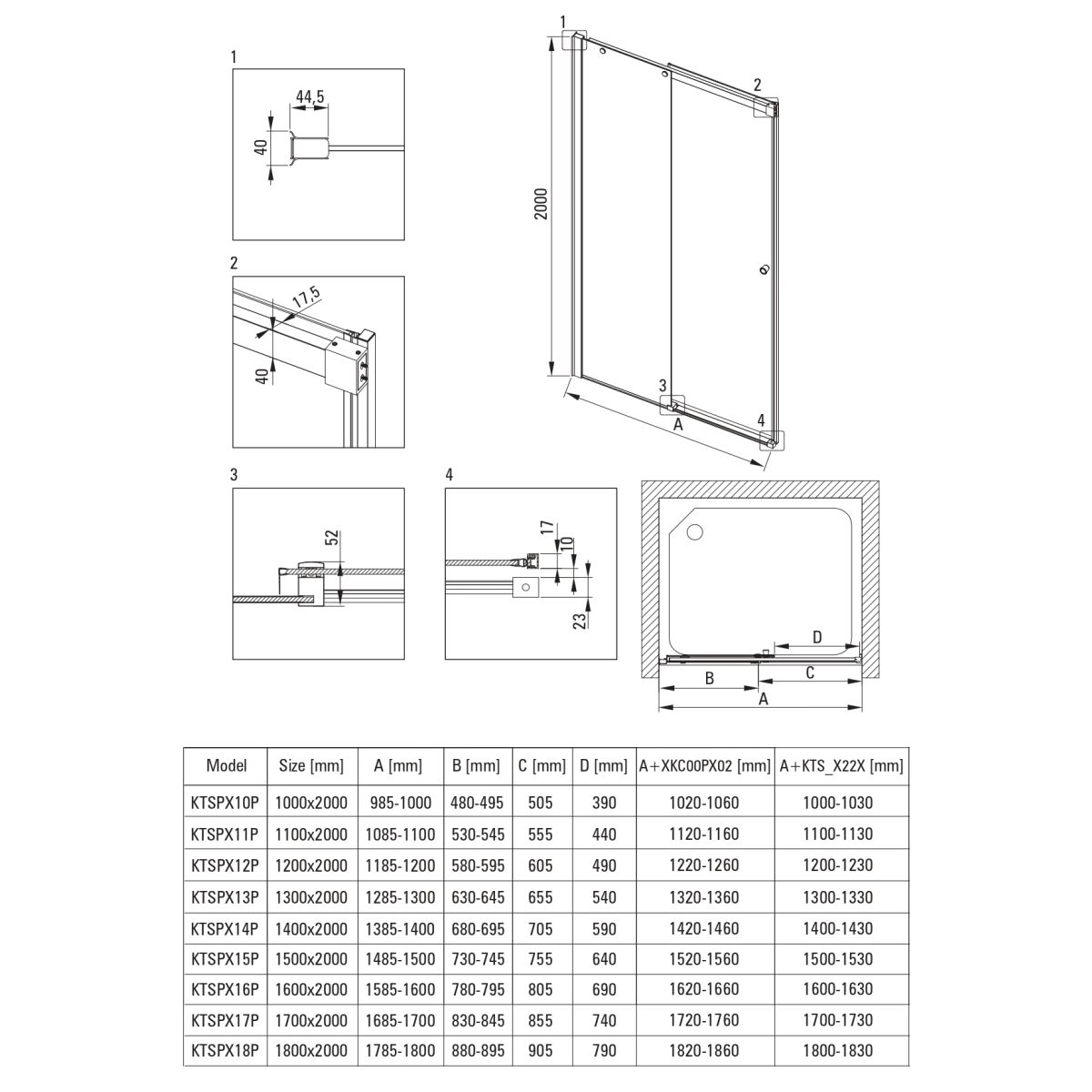 1

44,5

40

2

17,5

40

3

52

4

17

10

23

1

2

2000

3

A

4

D

B

C

A

| Model | Size [mm] | A [mm] | B [mm] | C [mm] | D [mm] | A+XKC00PX02 [mm] | A+KTS_X22X [mm] |
|---|---|---|---|---|---|---|---|
| KTSPX10P | 1000x2000 | 985-1000 | 480-495 | 505 | 390 | 1020-1060 | 1000-1030 |
| KTSPX11P | 1100x2000 | 1085-1100 | 530-545 | 555 | 440 | 1120-1160 | 1100-1130 |
| KTSPX12P | 1200x2000 | 1185-1200 | 580-595 | 605 | 490 | 1220-1260 | 1200-1230 |
| KTSPX13P | 1300x2000 | 1285-1300 | 630-645 | 655 | 540 | 1320-1360 | 1300-1330 |
| KTSPX14P | 1400x2000 | 1385-1400 | 680-695 | 705 | 590 | 1420-1460 | 1400-1430 |
| KTSPX15P | 1500x2000 | 1485-1500 | 730-745 | 755 | 640 | 1520-1560 | 1500-1530 |
| KTSPX16P | 1600x2000 | 1585-1600 | 780-795 | 805 | 690 | 1620-1660 | 1600-1630 |
| KTSPX17P | 1700x2000 | 1685-1700 | 830-845 | 855 | 740 | 1720-1760 | 1700-1730 |
| KTSPX18P | 1800x2000 | 1785-1800 | 880-895 | 905 | 790 | 1820-1860 | 1800-1830 |