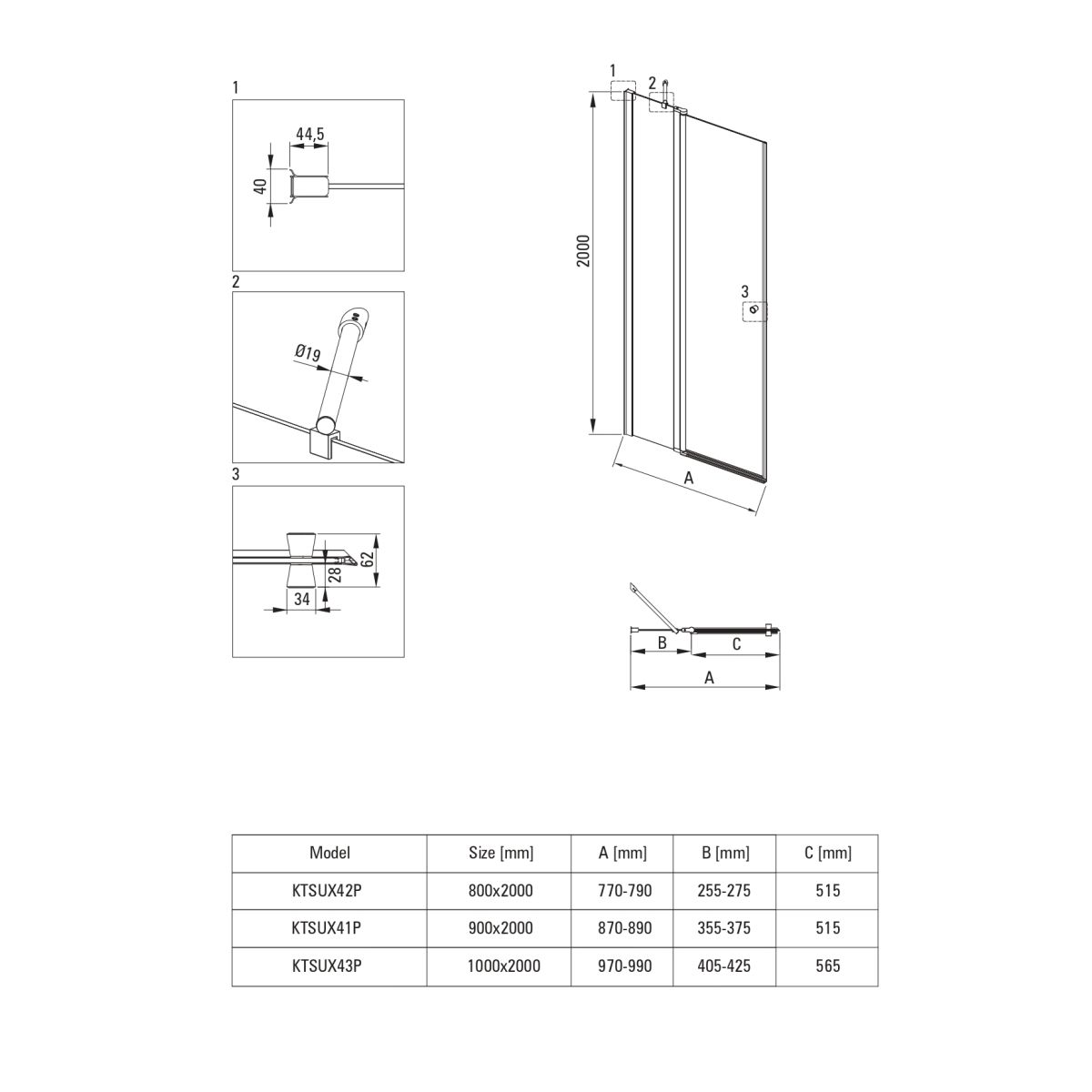 1

44,5

40

2

Ø19

3

62

28

34

1

2

2000

3

A

B

C

A

| Model | Size [mm] | A [mm] | B [mm] | C [mm] |
|---|---|---|---|---|
| KTSUX42P | 800x2000 | 770-790 | 255-275 | 515 |
| KTSUX41P | 900x2000 | 870-890 | 355-375 | 515 |
| KTSUX43P | 1000x2000 | 970-990 | 405-425 | 565 |