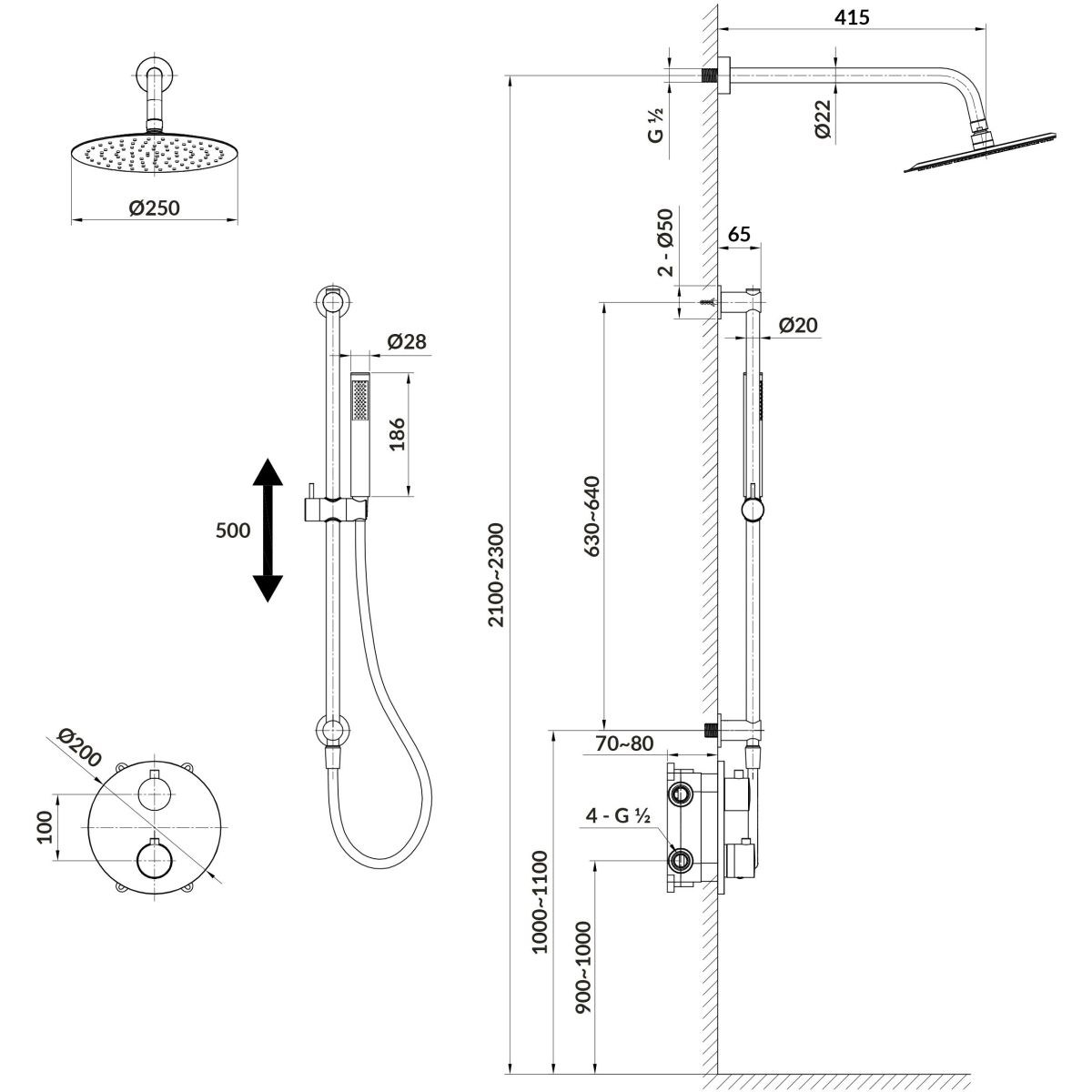 Ø250

Ø28

186

500

Ø200

100

415

G ½

Ø22

2 - Ø50

65

Ø20

630~640

2100~2300

70~80

4 - G ½

1000~1100

900~1000