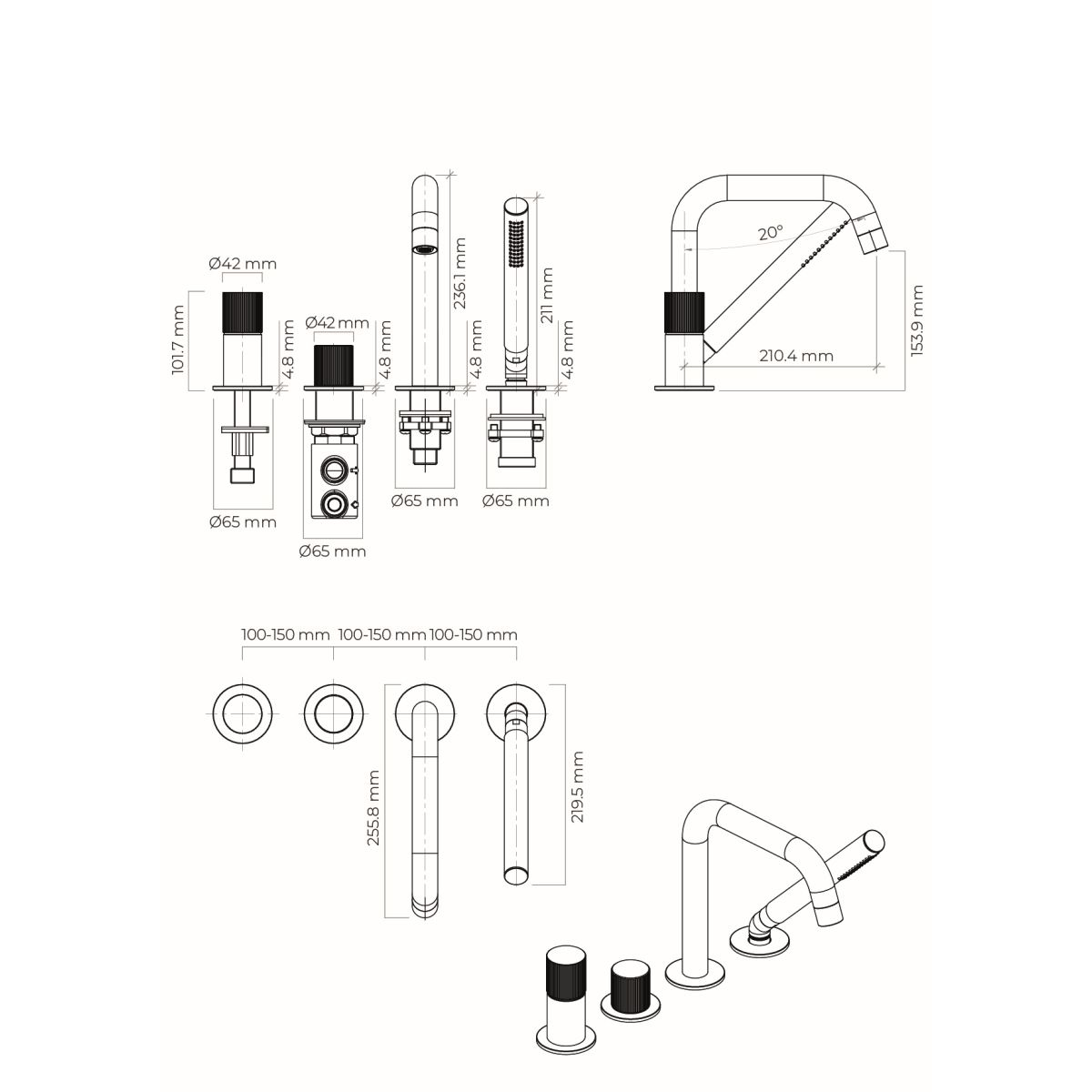 Ø42 mm
101.7 mm
4.8 mm
Ø65 mm
Ø42 mm
4.8 mm
Ø65 mm
236.1 mm
4.8 mm
Ø65 mm
211 mm
4.8 mm
Ø65 mm
20°
210.4 mm
153.9 mm

100-150 mm 100-150 mm 100-150 mm
255.8 mm
219.5 mm