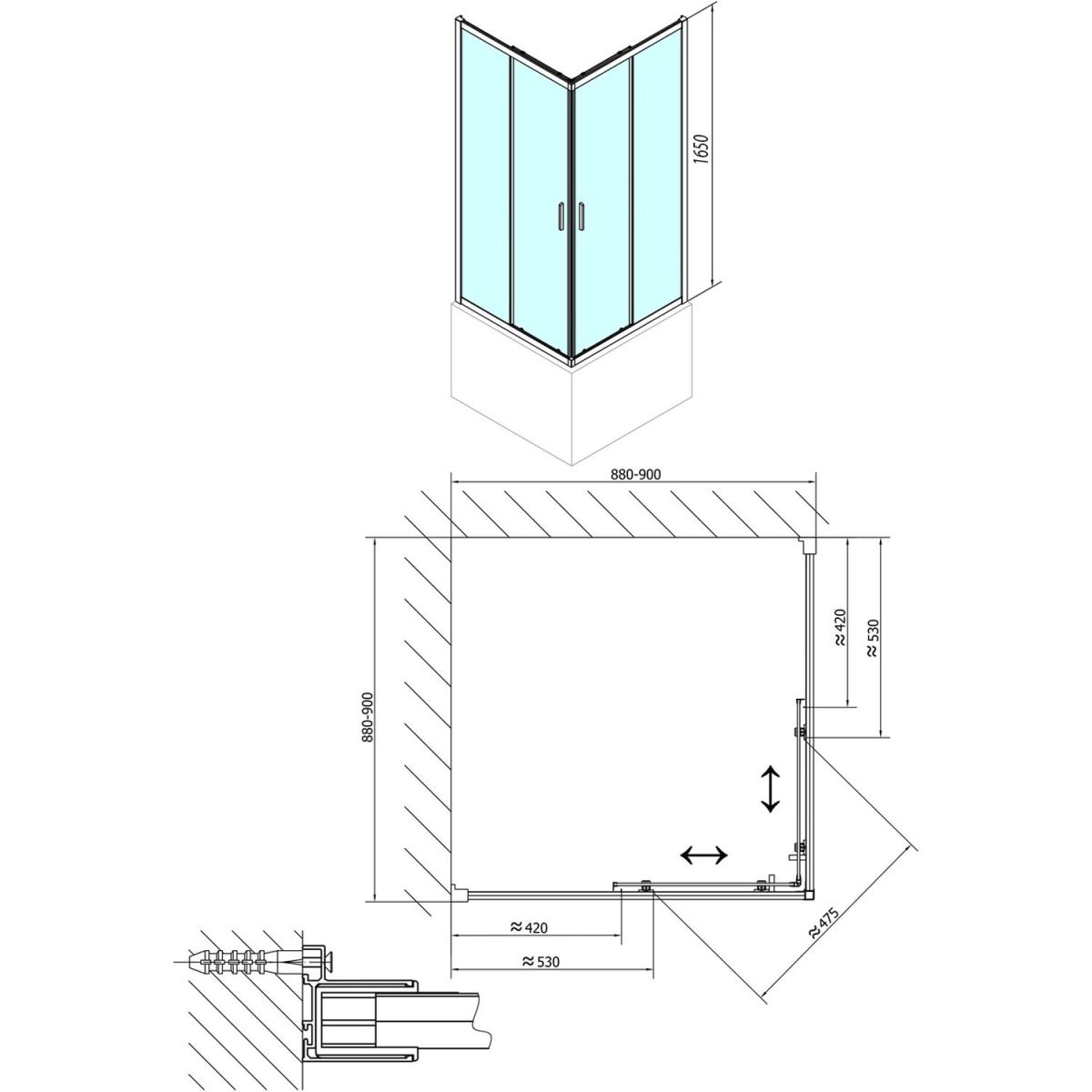 1650

880-900

880-900

≈ 420

≈ 530

≈ 420

≈ 530

≈ 475