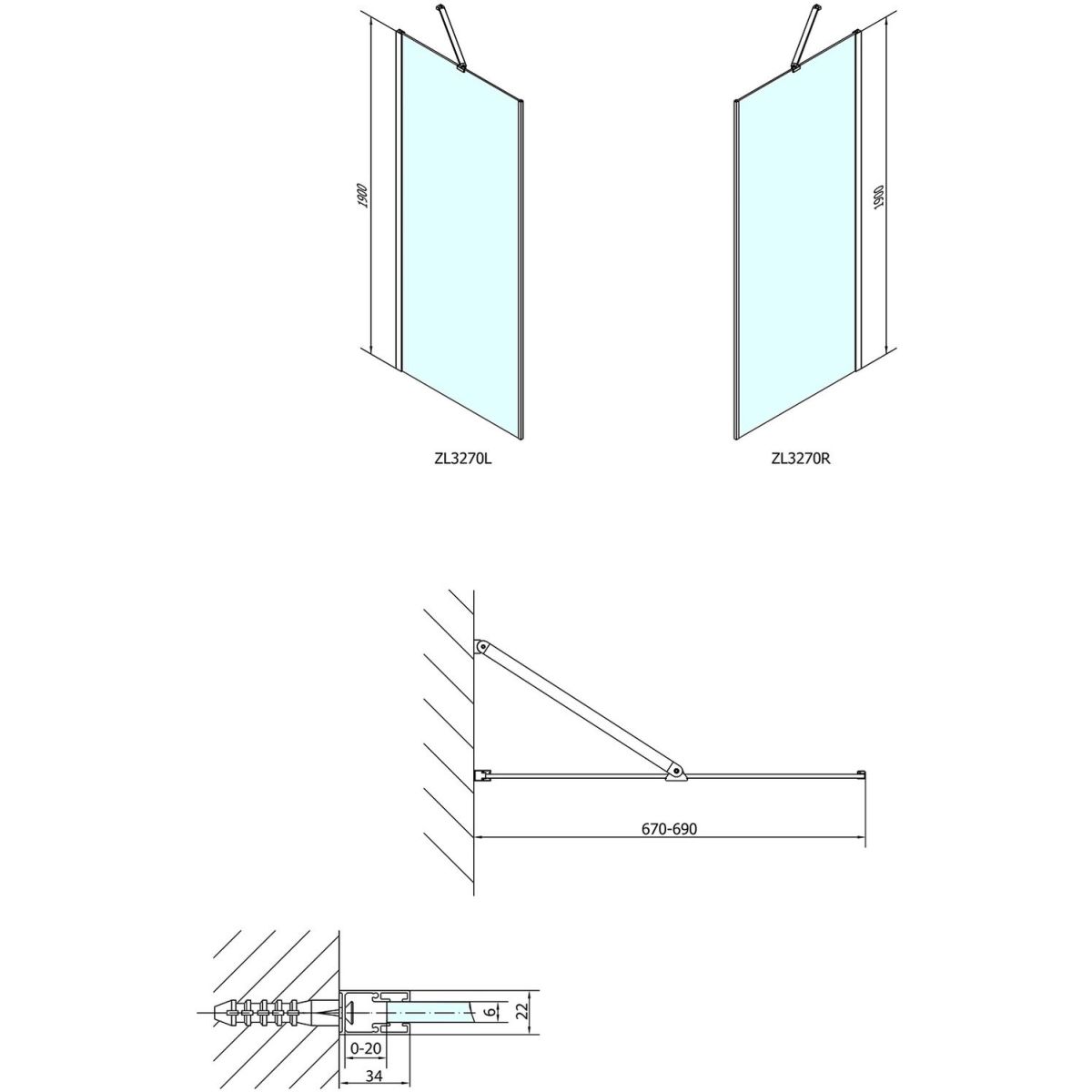 1900

1900

ZL3270L

ZL3270R

670-690

6

22

0-20

34