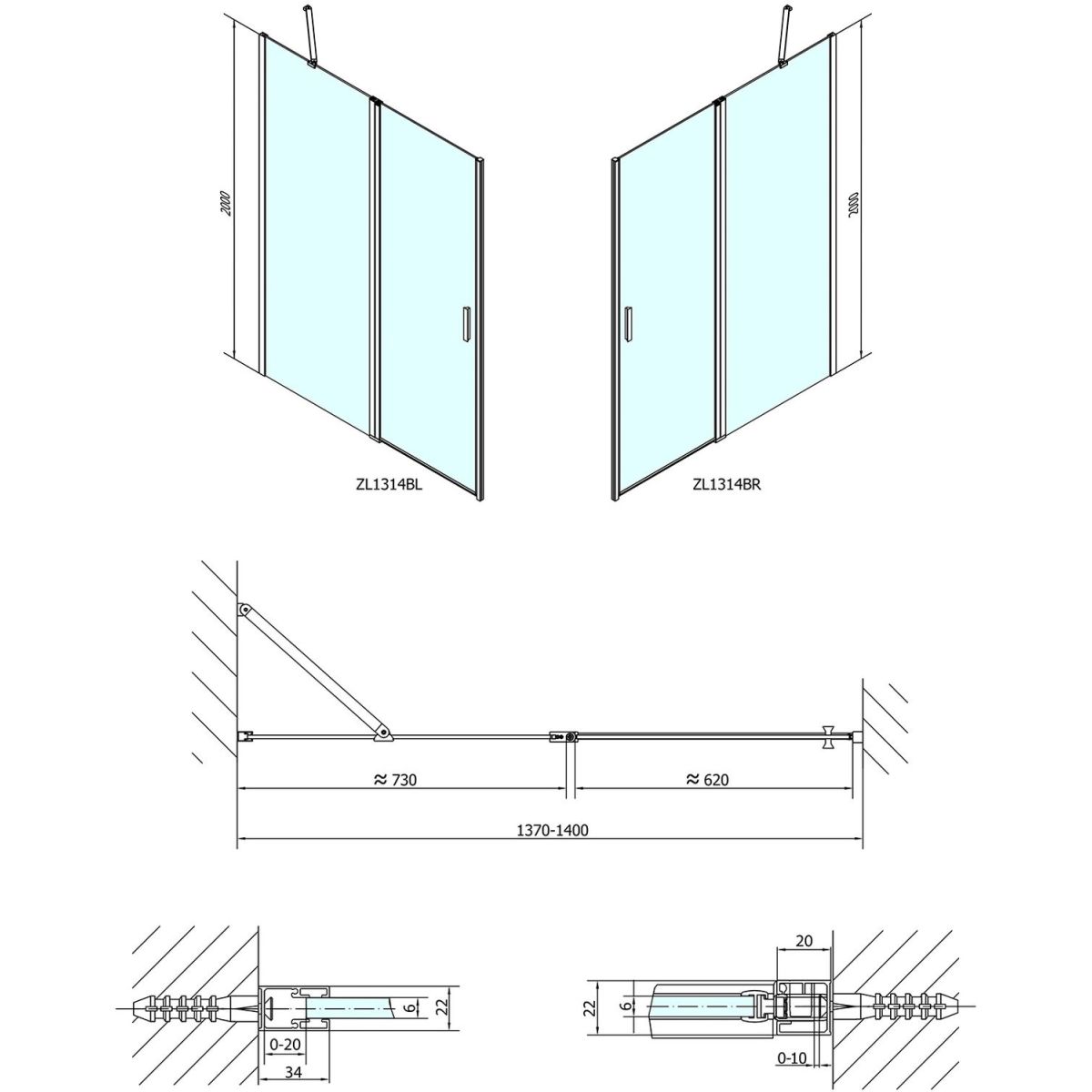 2000

2000

ZL1314BL

ZL1314BR

≈ 730

≈ 620

1370-1400

6

22

0-20

34

20

22

6

0-10