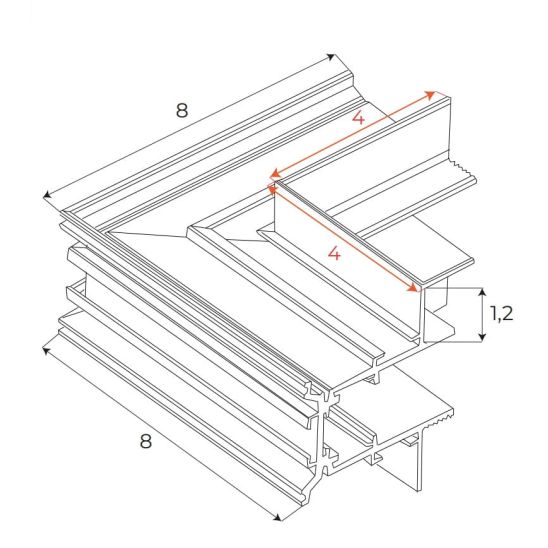 8

4

4

1,2

8