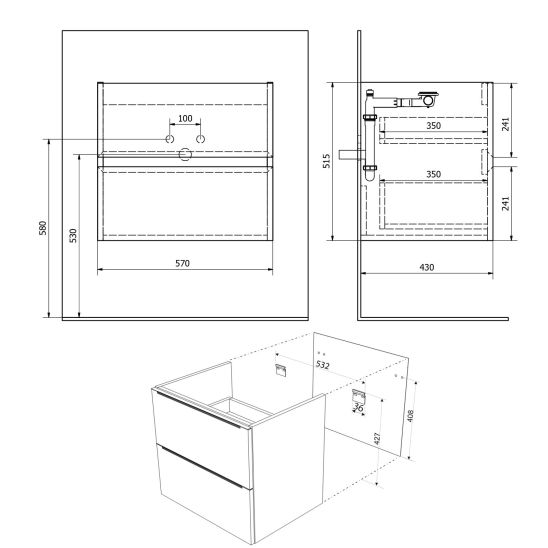 100
580
530
570
515
350
350
241
241
430
532
36
427
408