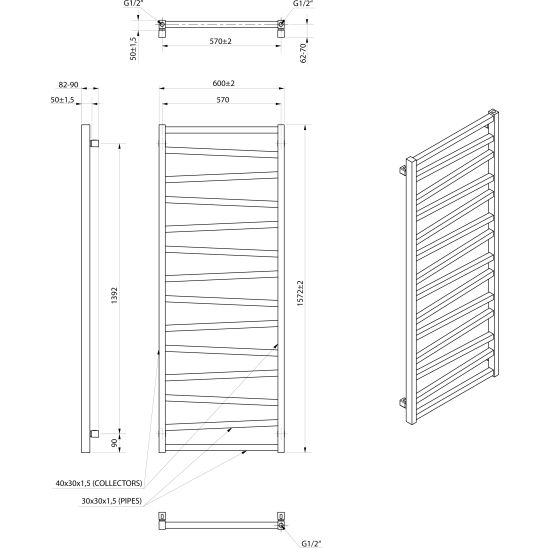 G1/2"

G1/2"

50±1,5

570±2

62-70

82-90

50±1,5

600±2

570

1392

1572±2

90

40x30x1,5 (COLLECTORS)

30x30x1,5 (PIPES)

G1/2"