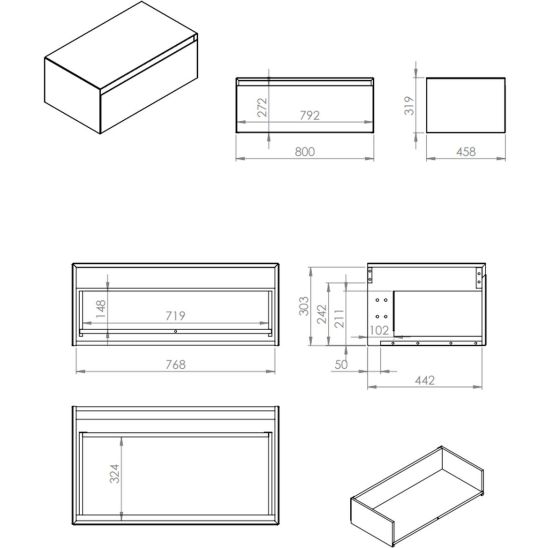 272
792
800
319
458
148
719
768
303
242
211
102
50
442
324